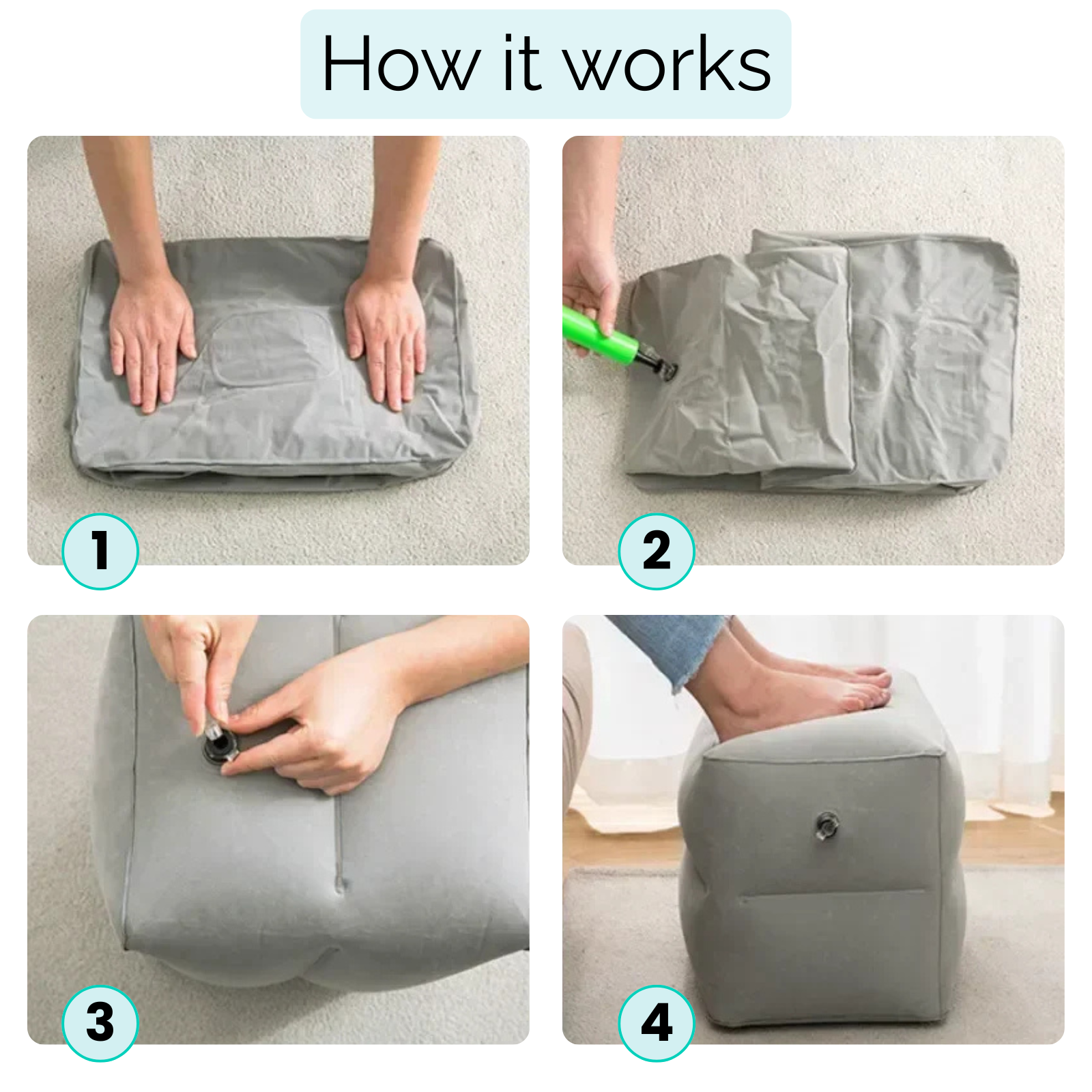 How it works

1

2

3

4