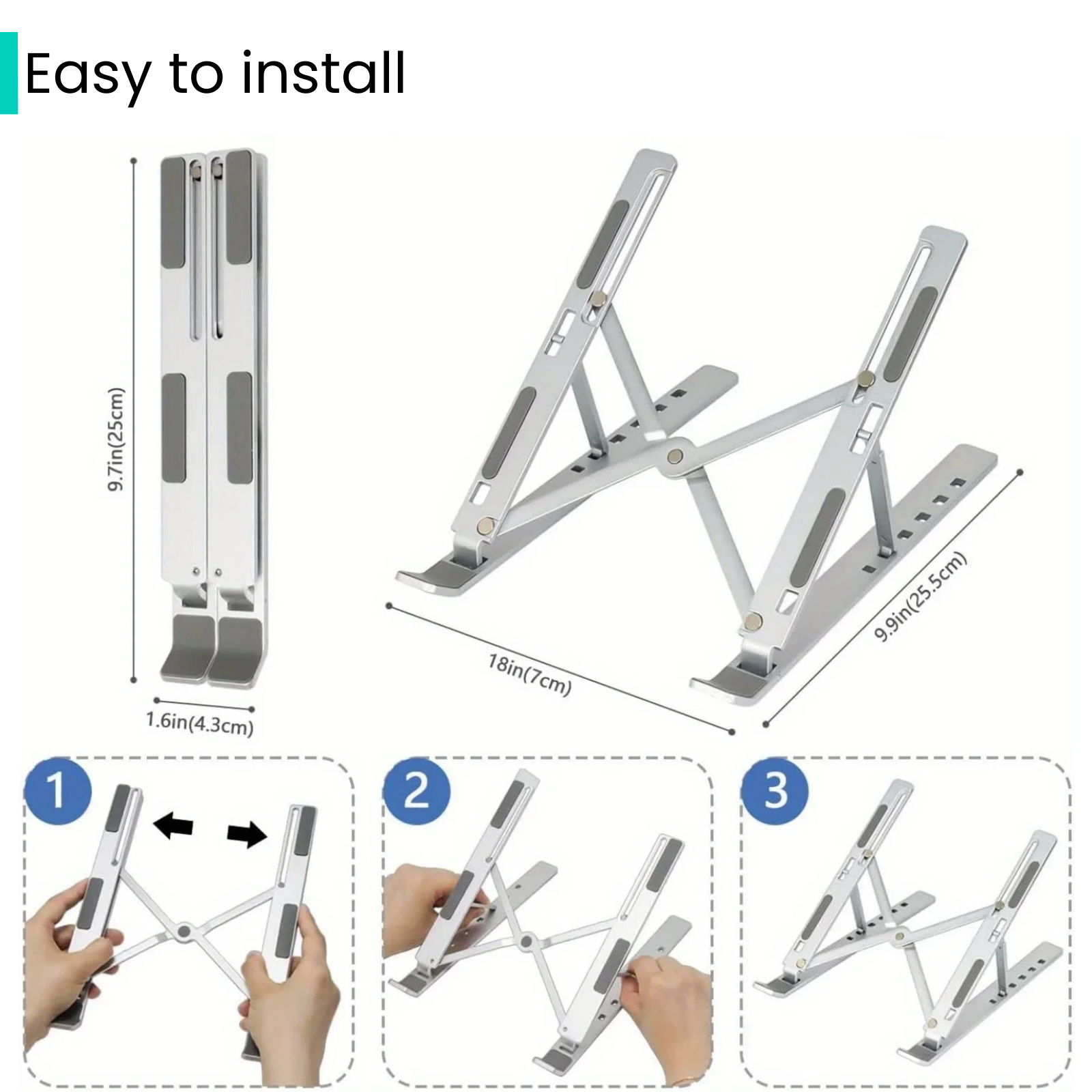 Easy to install

9.7in(25cm)

1.6in(4.3cm)

18in(7cm)

9.9in(25.5cm)

1

2

3