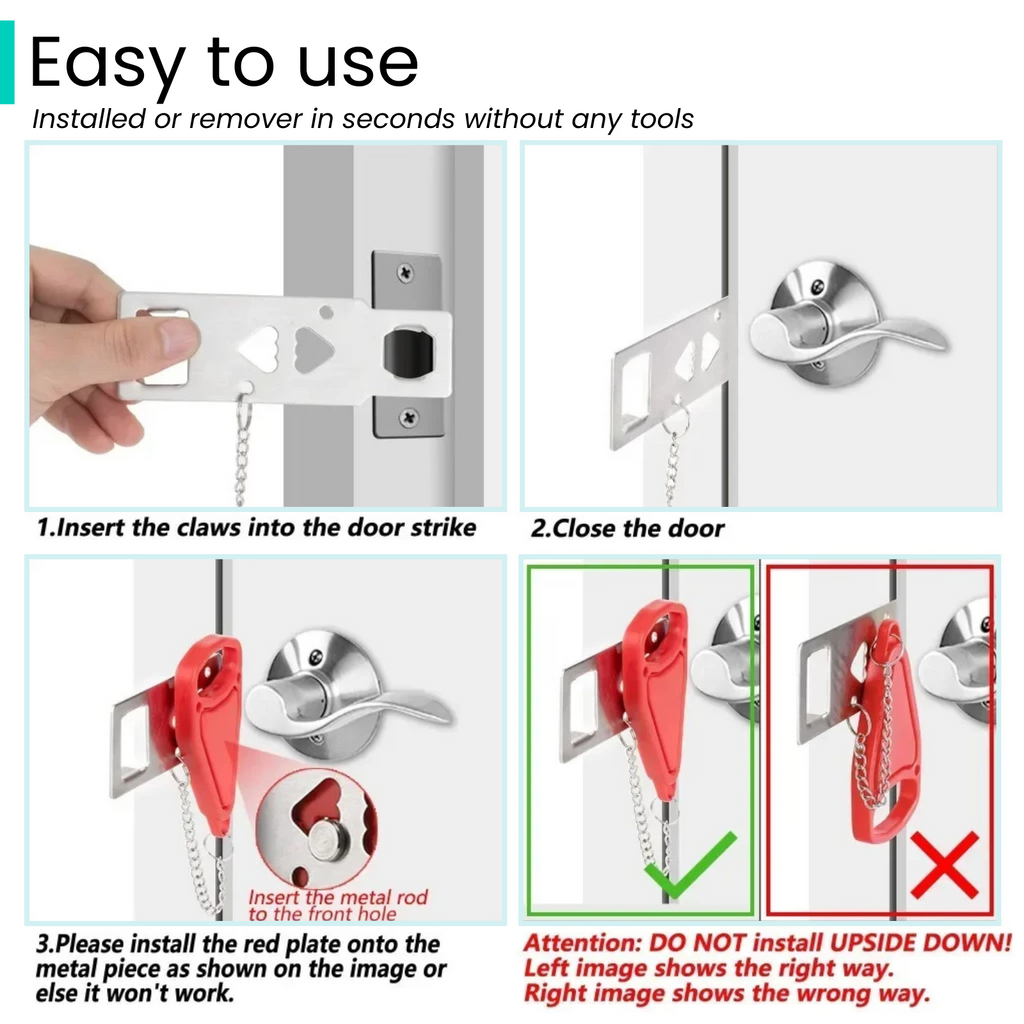 Easy to use
Installed or remover in seconds without any tools

1.Insert the claws into the door strike

2.Close the door

Insert the metal rod to the front hole

3.Please install the red plate onto the metal piece as shown on the image or else it won't work.

Attention: DO NOT install UPSIDE DOWN! Left image shows the right way. Right image shows the wrong way.